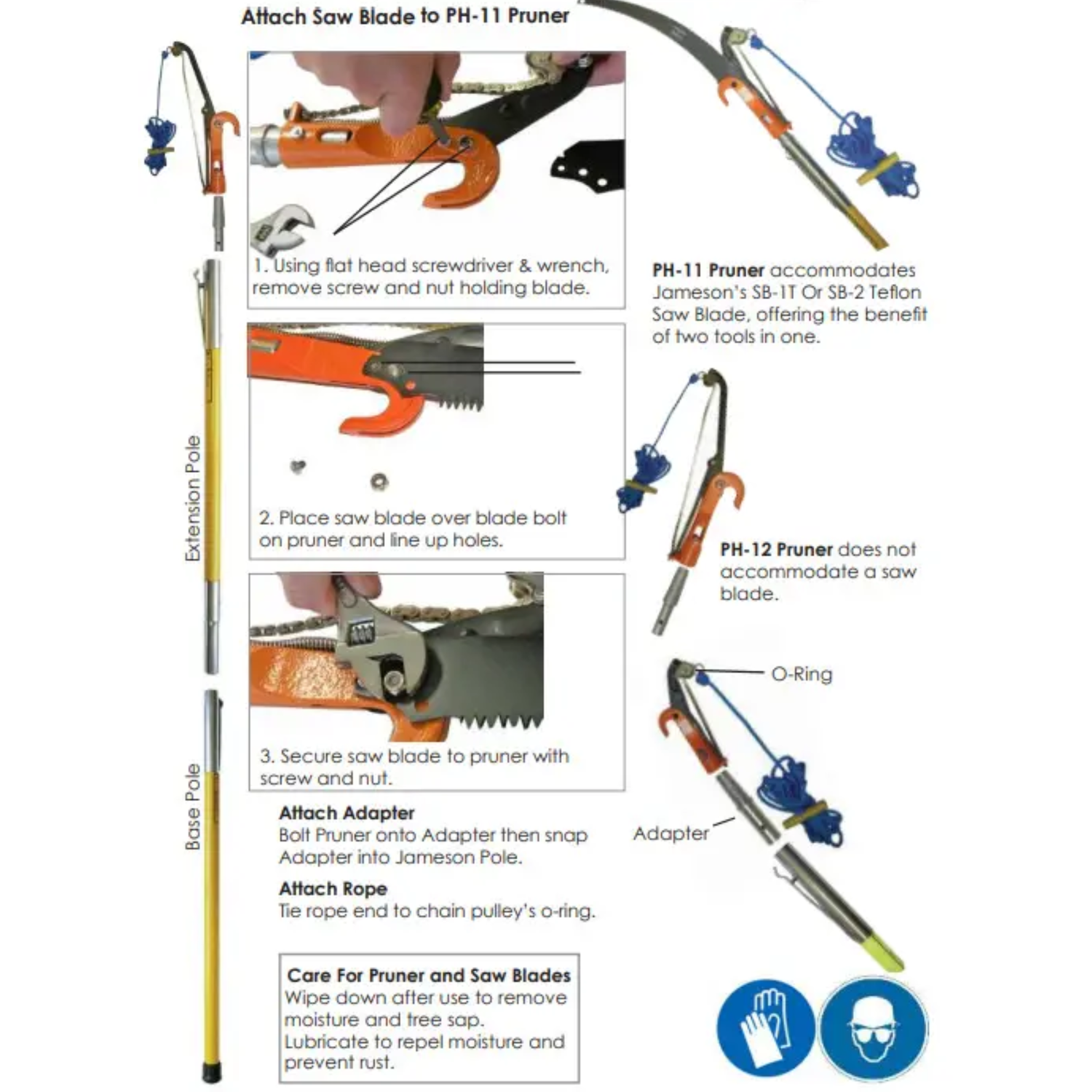 Attach Saw Blade to PH-11 Pruner

Extension Pole

Base Pole

1. Using flat head screwdriver & wrench, remove screw and nut holding blade.

2. Place saw blade over blade bolt on pruner and line up holes.

3. Secure saw blade to pruner with screw and nut.

Attach Adapter
Bolt Pruner onto Adapter then snap Adapter into Jameson Pole.

Attach Rope
Tie rope end to chain pulley's o-ring.

Care For Pruner and Saw Blades
Wipe down after use to remove moisture and tree sap.
Lubricate to repel moisture and prevent rust.

PH-11 Pruner accommodates Jameson's SB-1T Or SB-2 Teflon Saw Blade, offering the benefit of two tools in one.

PH-12 Pruner does not accommodate a saw blade.

O-Ring

Adapter